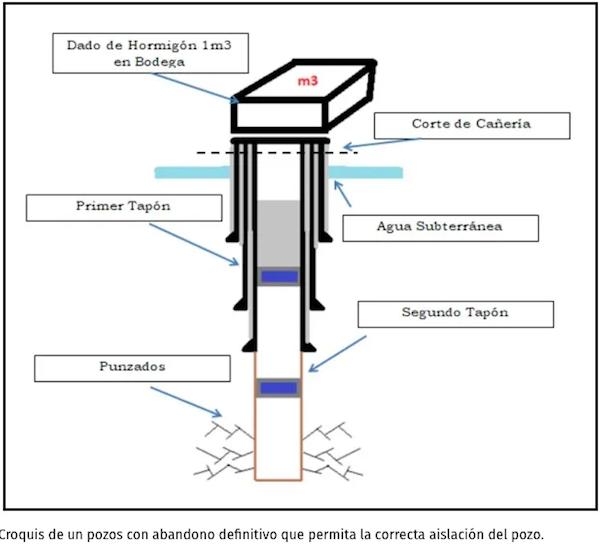 Dado de Hormigón 1m3 en Bodega

m3

Corte de Cañería

Primer Tapón

Agua Subterránea

Segundo Tapón

Punzados

Croquis de un pozos con abandono definitivo que permita la correcta aislación del pozo.